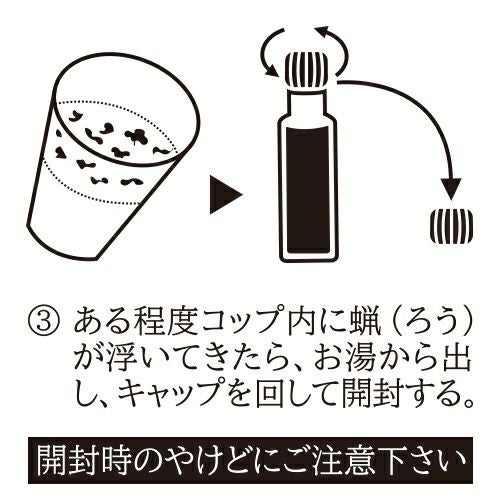 ③ ある程度コップ内に蝋（ろう）が浮いてきたら、お湯から出し、キャップを回して開封する。

開封時のやけどにご注意下さい