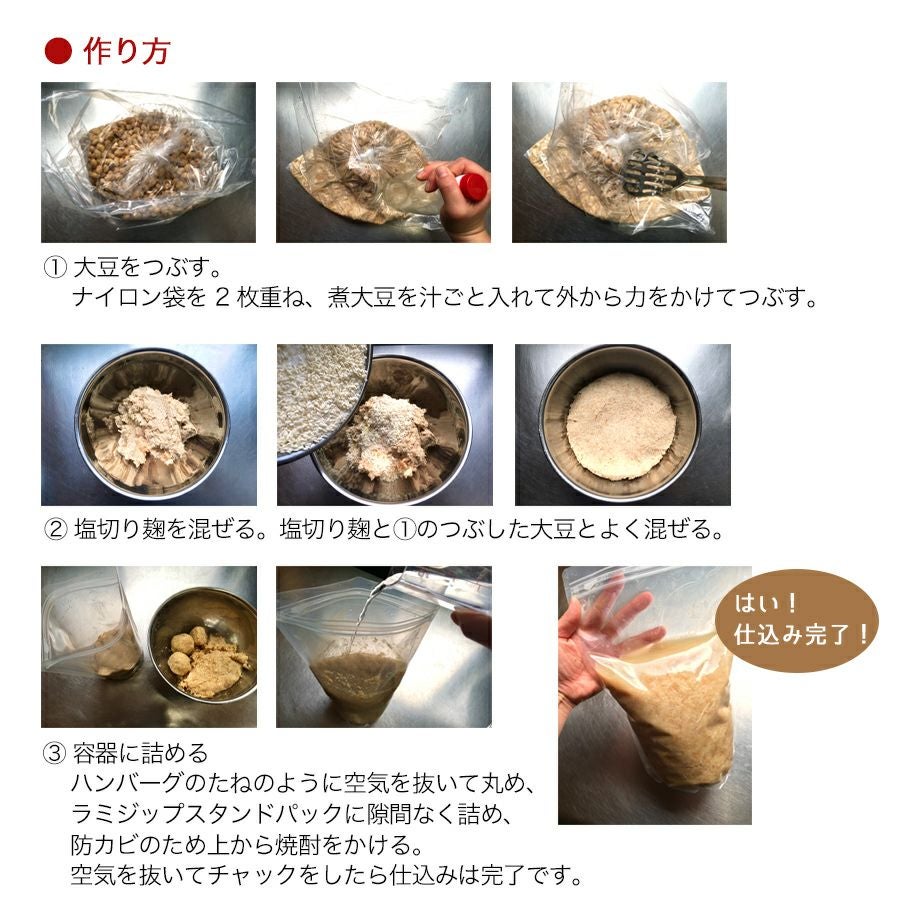 ● 作り方

① 大豆をつぶす。
ナイロン袋を 2 枚重ね、煮大豆を汁ごと入れて外から力をかけてつぶす。

② 塩切り麹を混ぜる。塩切り麹と①のつぶした大豆とよく混ぜる。

はい！
仕込み完了！

③ 容器に詰める
ハンバーグのたねのように空気を抜いて丸め、
ラミジップスタンドパックに隙間なく詰め、
防カビのため上から焼酎をかける。
空気を抜いてチャックをしたら仕込みは完了です。